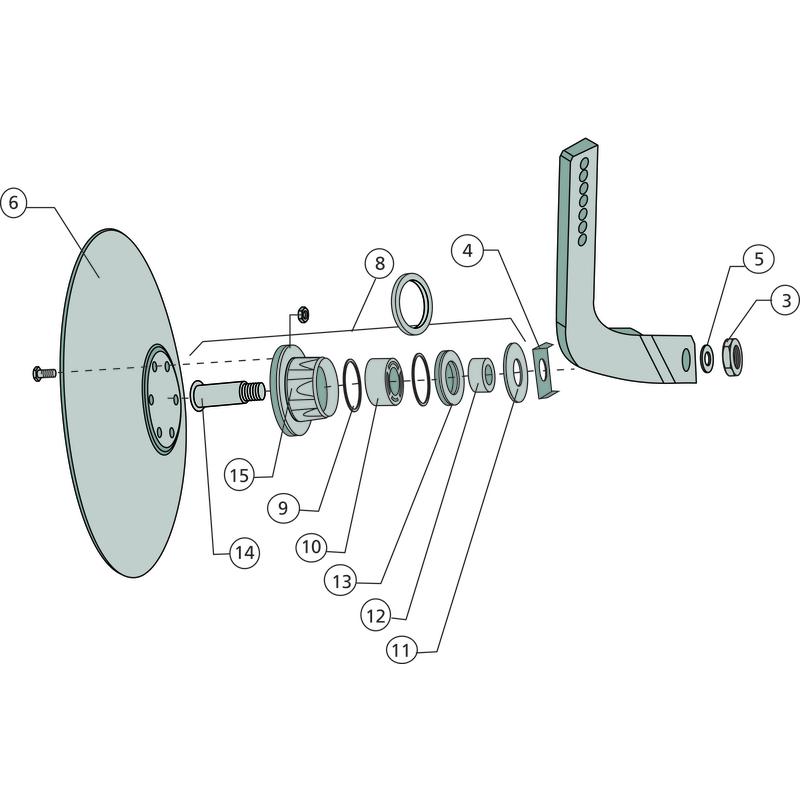 6
8
4
5
3
15
9
14
10
13
12
11