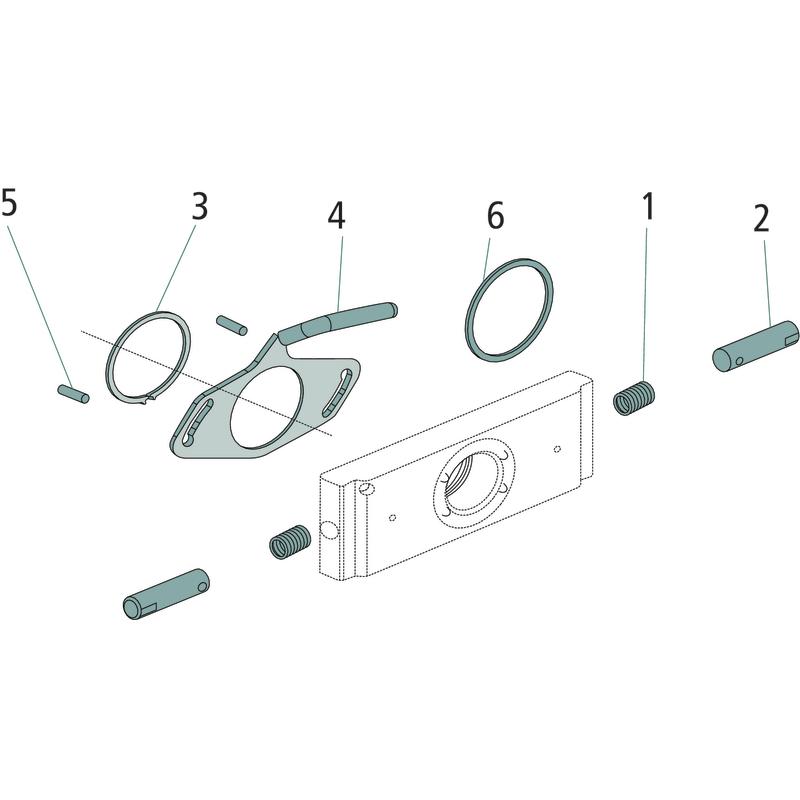 5 3 4 6 1 2