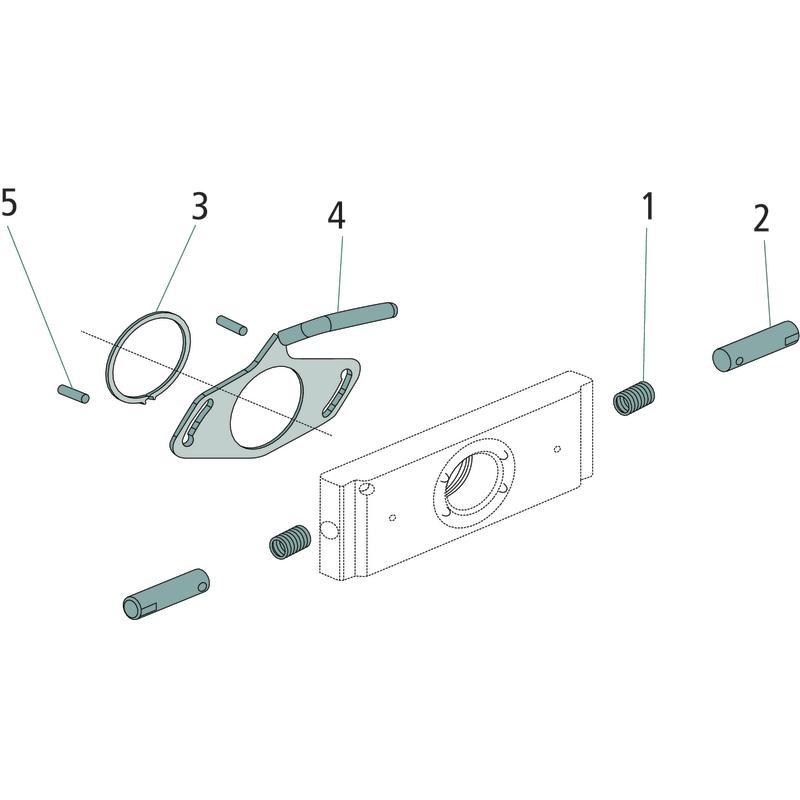 5
3
4
1
2