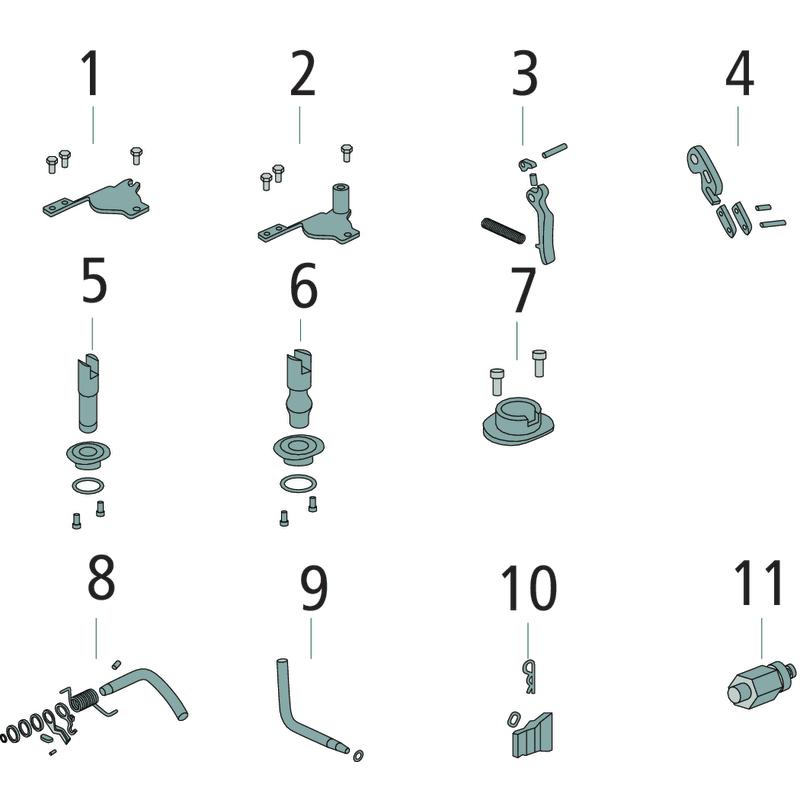 1
2
3
4
5
6
7
8
9
10
11