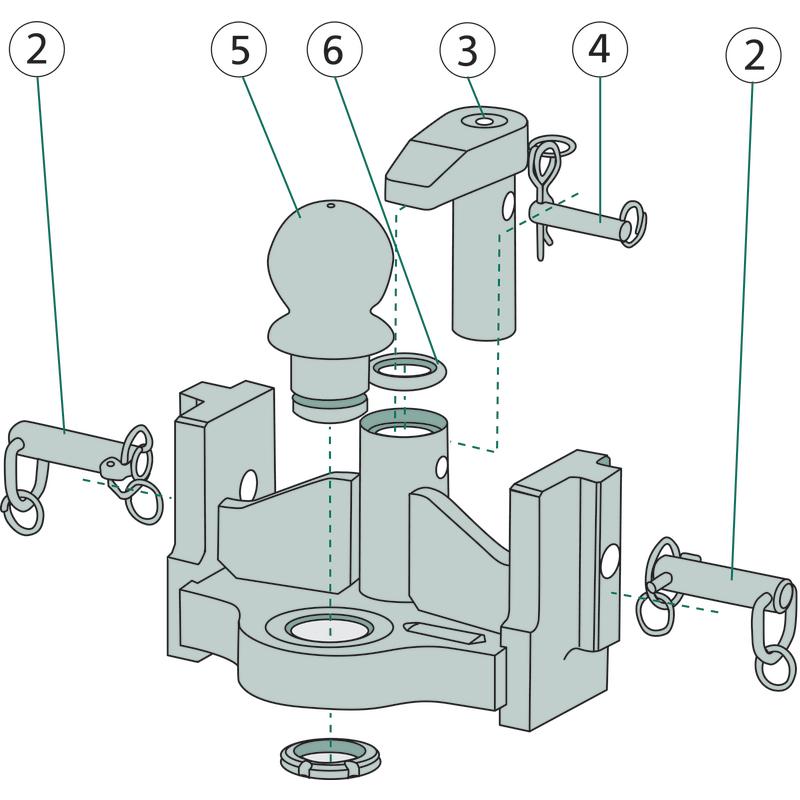 2
5
6
3
4
2