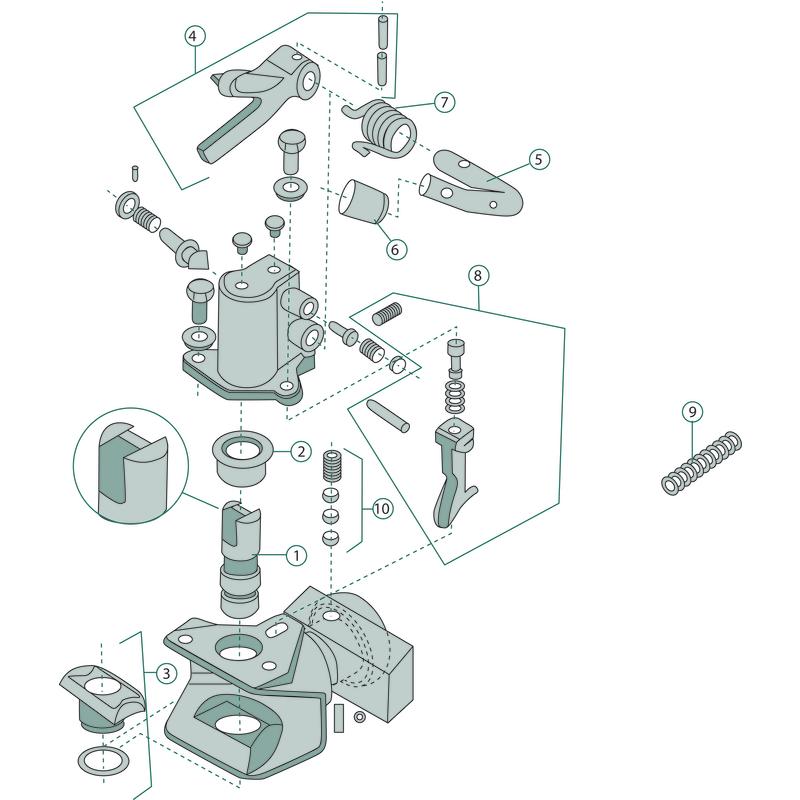 4
7
5
6
8
9
2
10
1
3