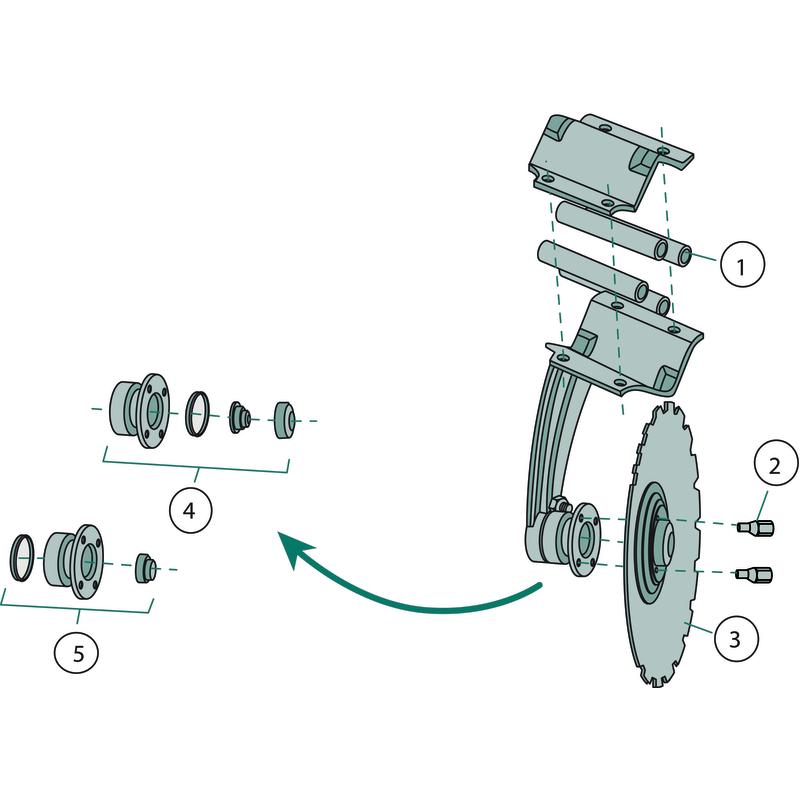 1
2
3
4
5