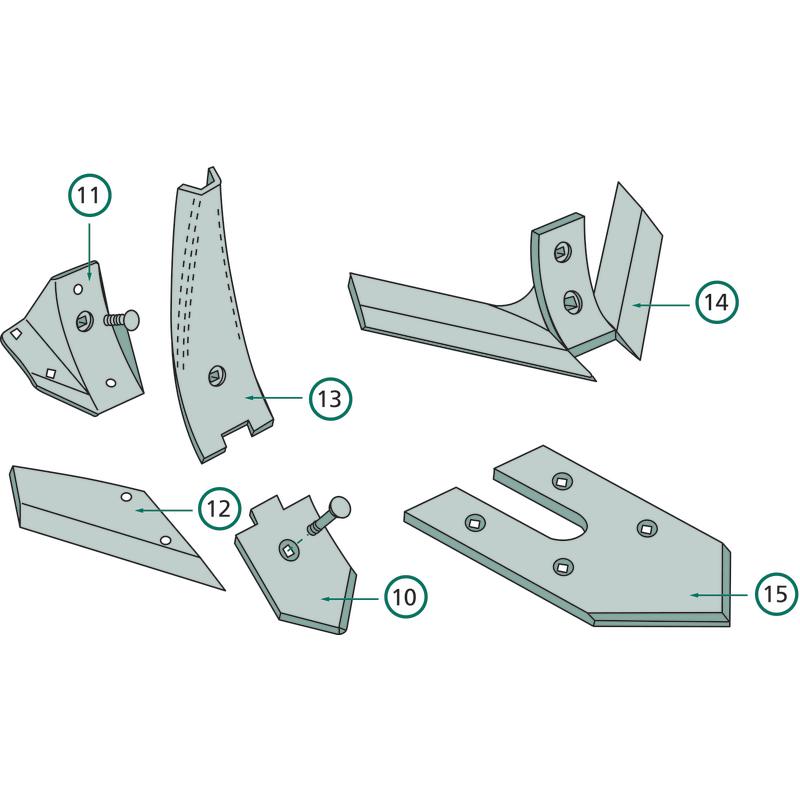 11
13
14
12
10
15