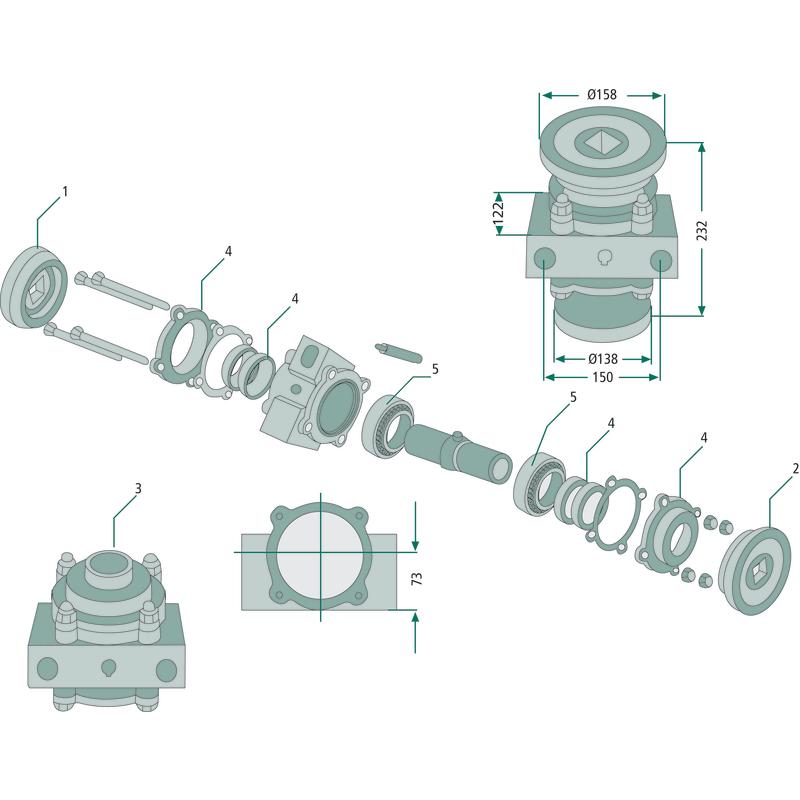 Ø158

122

232

Ø138

150

1

4

4

5

5

4

4

2

3

73