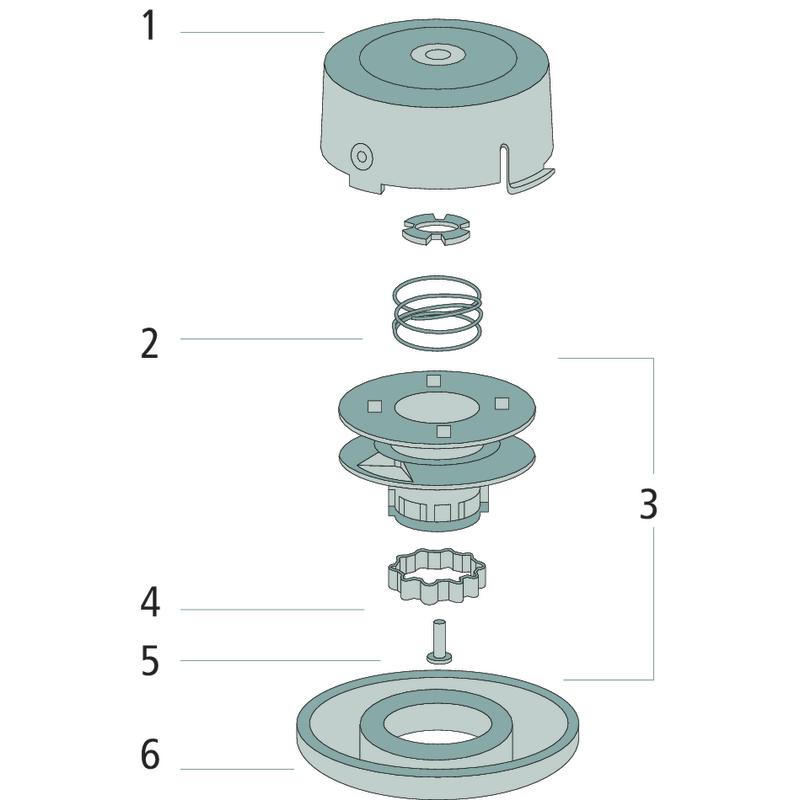 1
2
3
4
5
6