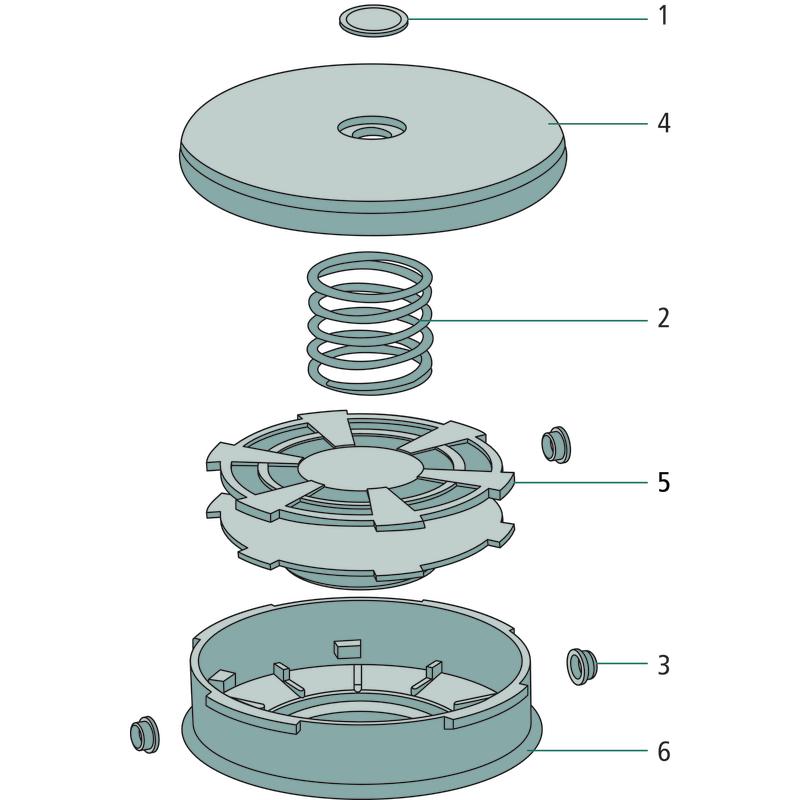 1
4
2
5
3
6