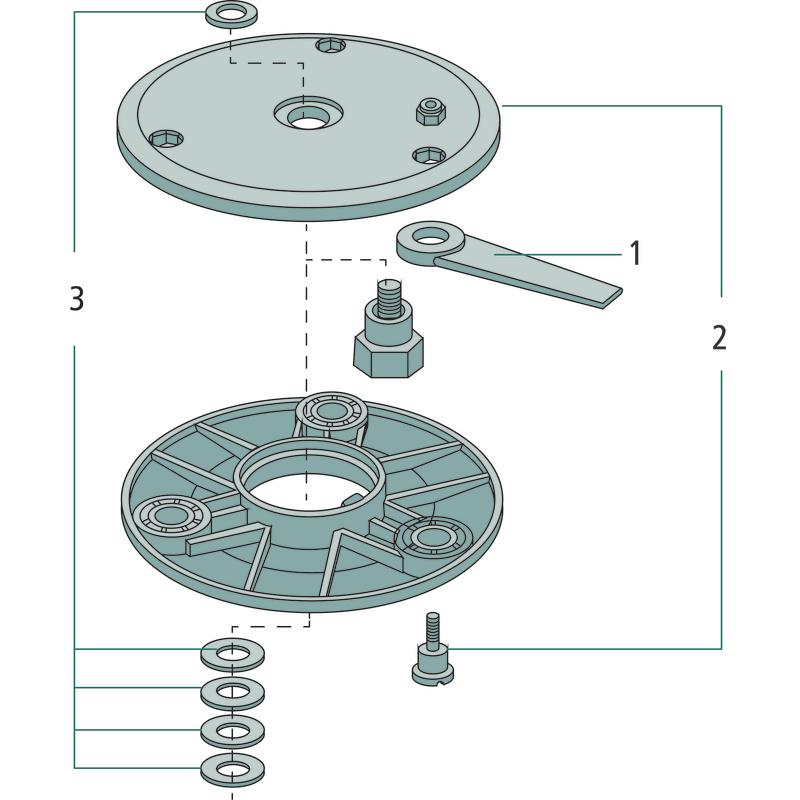 1
3
2